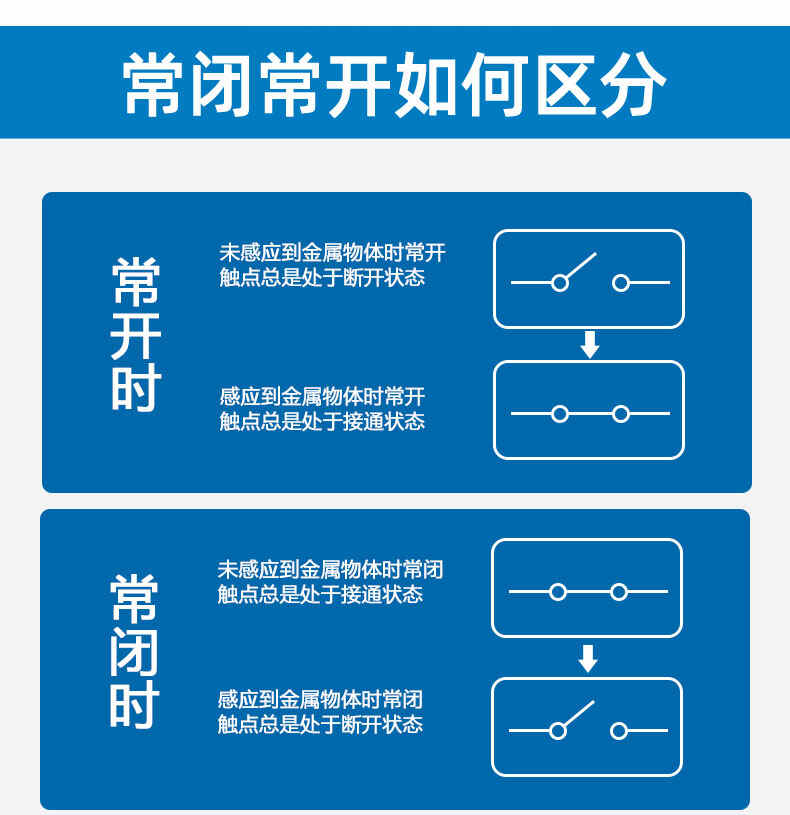 常闭常开如何区分

常开时

未感应到金属物体时常开触点总是处于断开状态

感应到金属物体时常开触点总是处于接通状态

常闭时

未感应到金属物体时常闭触点总是处于接通状态

感应到金属物体时常闭触点总是处于断开状态